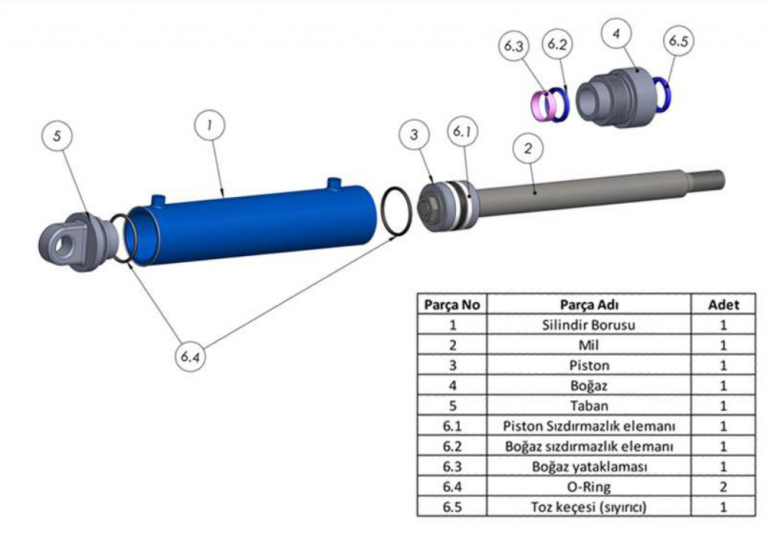 6.3 6.2 4 6.5

5 1 3 6.1 2

6.4

| Parça No | Parça Adı | Adet |
|---|---|---|
| 1 | Silindir Borusu | 1 |
| 2 | Mil | 1 |
| 3 | Piston | 1 |
| 4 | Boğaz | 1 |
| 5 | Taban | 1 |
| 6.1 | Piston Sızdırmazlık elemanı | 1 |
| 6.2 | Boğaz sızdırmazlık elemanı | 1 |
| 6.3 | Boğaz yataklaması | 1 |
| 6.4 | O-Ring | 2 |
| 6.5 | Toz keçesi (sıyırıcı) | 1 |